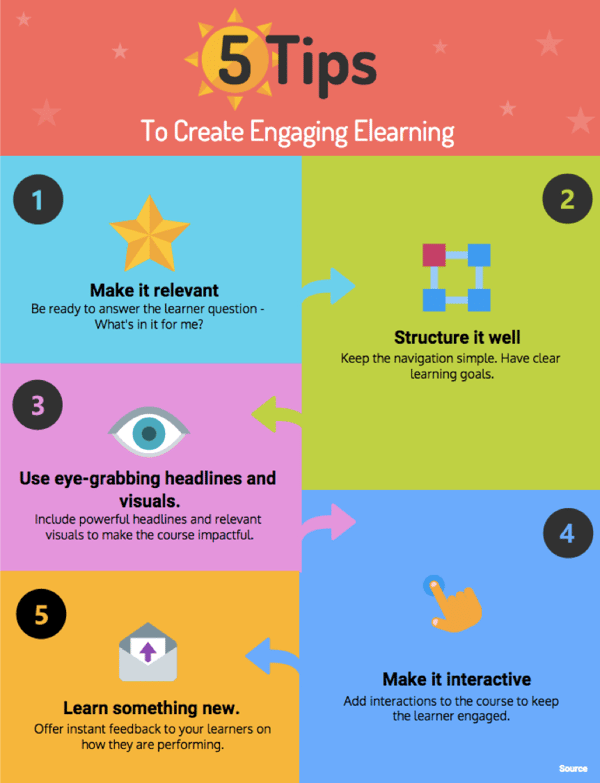 5 Tips

To Create Engaging Elearning

1

Make it relevant

Be ready to answer the learner question - What's in it for me?

2

Structure it well

Keep the navigation simple. Have clear learning goals.

3

Use eye-grabbing headlines and visuals.

Include powerful headlines and relevant visuals to make the course impactful.

4

Make it interactive

Add interactions to the course to keep the learner engaged.

5

Learn something new.

Offer instant feedback to your learners on how they are performing.

Source